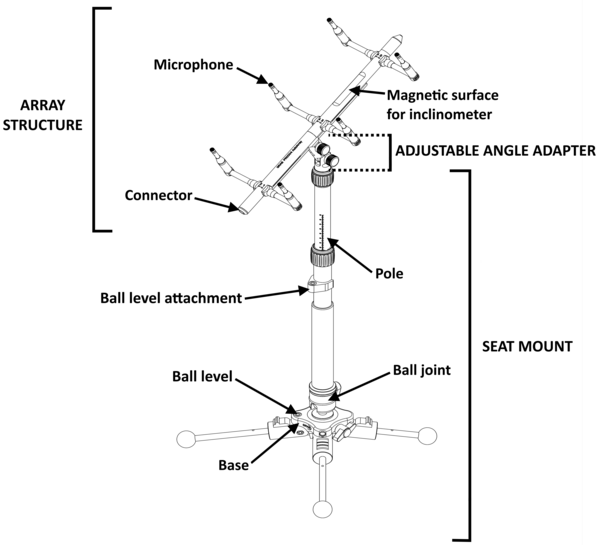 ARRAY STRUCTURE

Microphone

Magnetic surface for inclinometer

ADJUSTABLE ANGLE ADAPTER

Connector

Pole

Ball level attachment

SEAT MOUNT

Ball level

Ball joint

Base