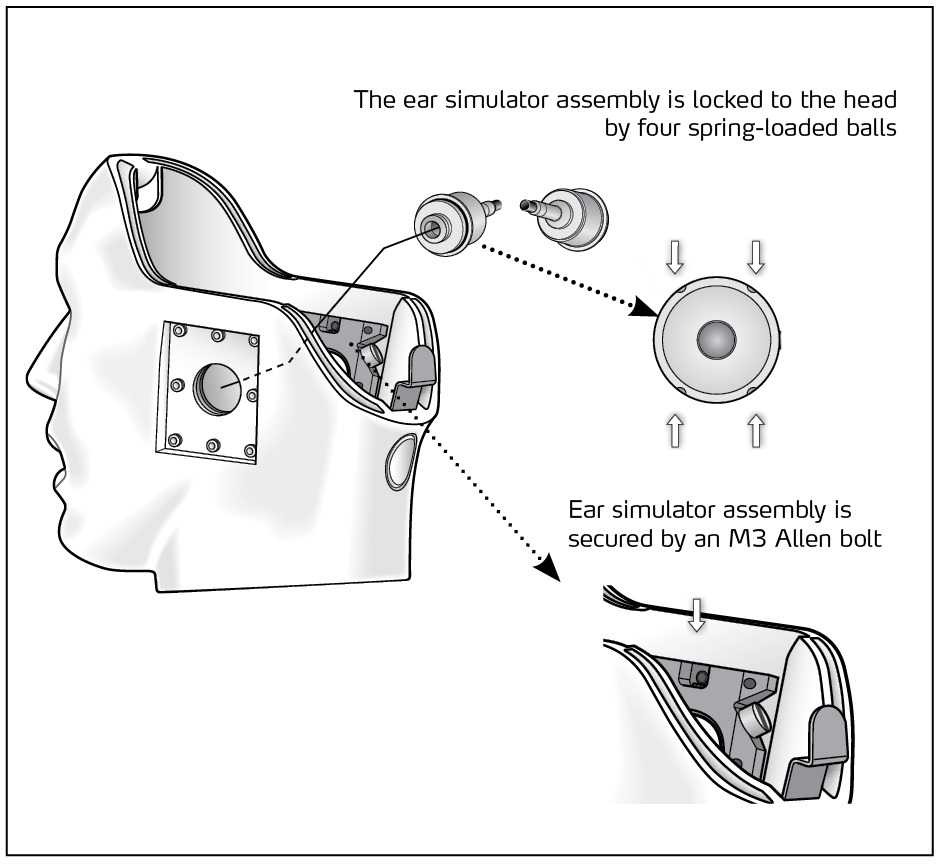 The ear simulator assembly is locked to the head by four spring-loaded balls

Ear simulator assembly is secured by an M3 Allen bolt